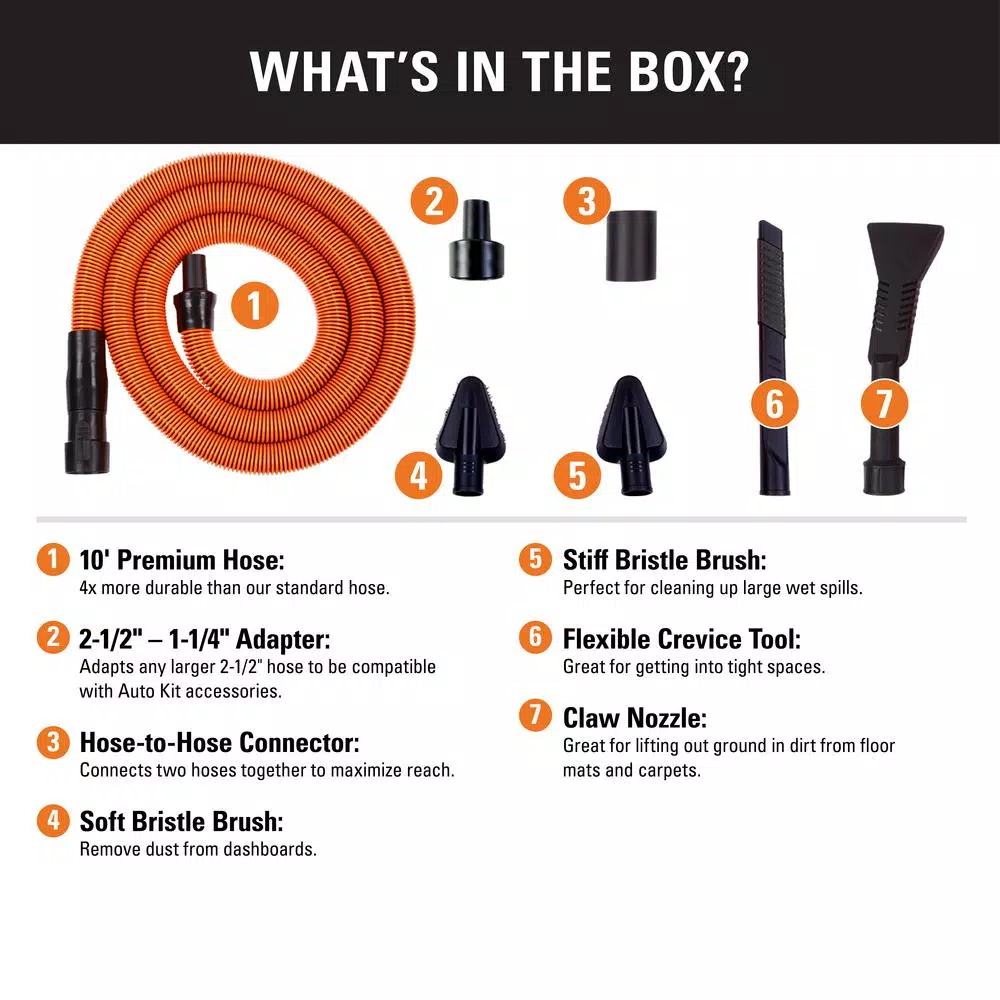 WHAT'S IN THE BOX?

1

2

3

4

5

6

7

1 10' Premium Hose:
4x more durable than our standard hose.

2 2-1/2" – 1-1/4" Adapter:
Adapts any larger 2-1/2" hose to be compatible with Auto Kit accessories.

3 Hose-to-Hose Connector:
Connects two hoses together to maximize reach.

4 Soft Bristle Brush:
Remove dust from dashboards.

5 Stiff Bristle Brush:
Perfect for cleaning up large wet spills.

6 Flexible Crevice Tool:
Great for getting into tight spaces.

7 Claw Nozzle:
Great for lifting out ground in dirt from floor mats and carpets.